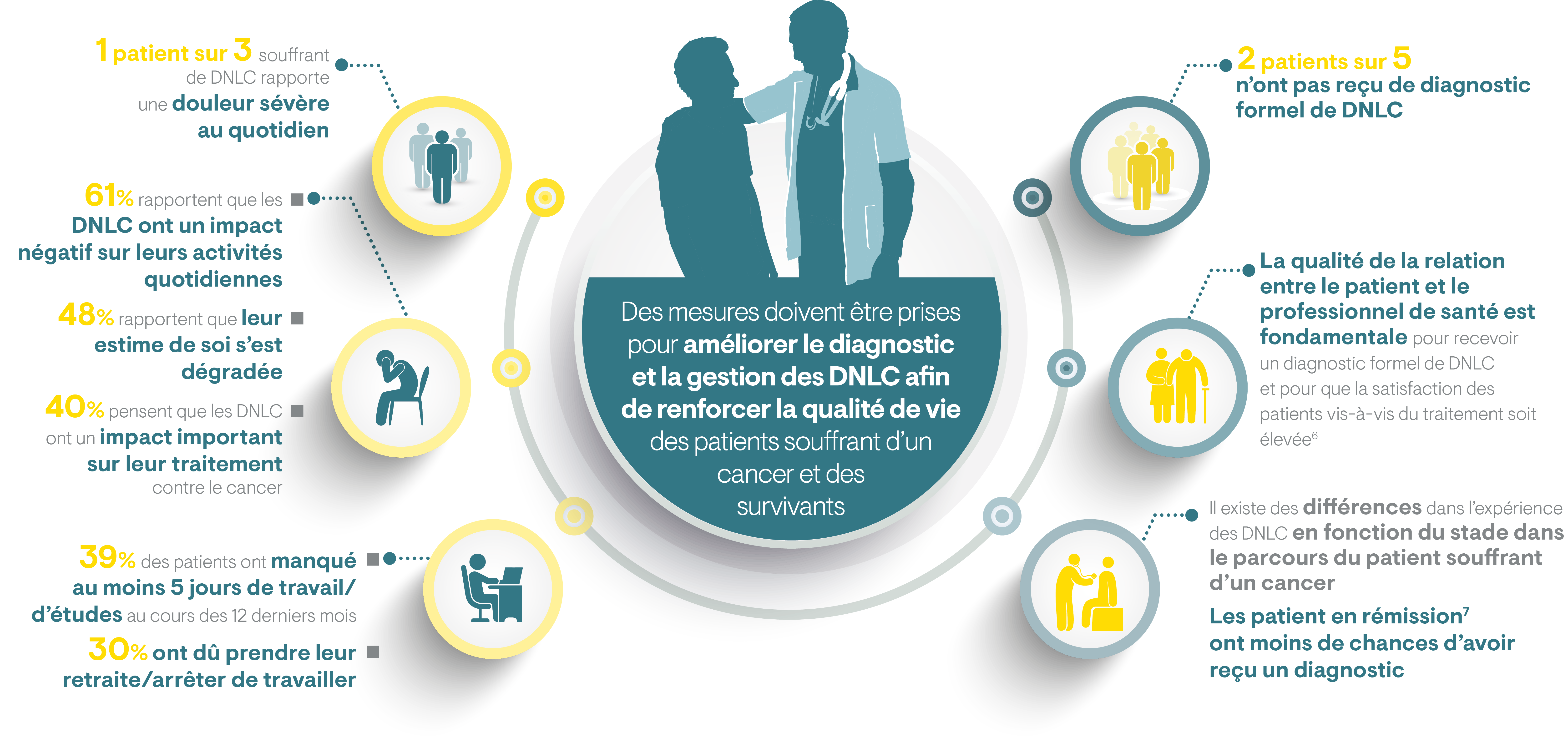 1 patient sur 3 souffrant de DNLC rapporte une douleur sévère au quotidien

61% rapportent que les DNLC ont un impact négatif sur leurs activités quotidiennes

48% rapportent que leur estime de soi s'est dégradée

40% pensent que les DNLC ont un impact important sur leur traitement contre le cancer

39% des patients ont manqué au moins 5 jours de travail/ d'études au cours des 12 derniers mois

30% ont dû prendre leur retraite/arrêter de travailler

Des mesures doivent être prises pour améliorer le diagnostic et la gestion des DNLC afin de renforcer la qualité de vie des patients souffrant d'un cancer et des survivants

2 patients sur 5 n'ont pas reçu de diagnostic formel de DNLC

La qualité de la relation entre le patient et le professionnel de santé est fondamentale pour recevoir un diagnostic formel de DNLC et pour que la satisfaction des patients vis-à-vis du traitement soit élevée$^6$

Il existe des différences dans l'expérience des DNLC en fonction du stade dans le parcours du patient souffrant d'un cancer

Les patient en rémission$^7$ ont moins de chances d'avoir reçu un diagnostic